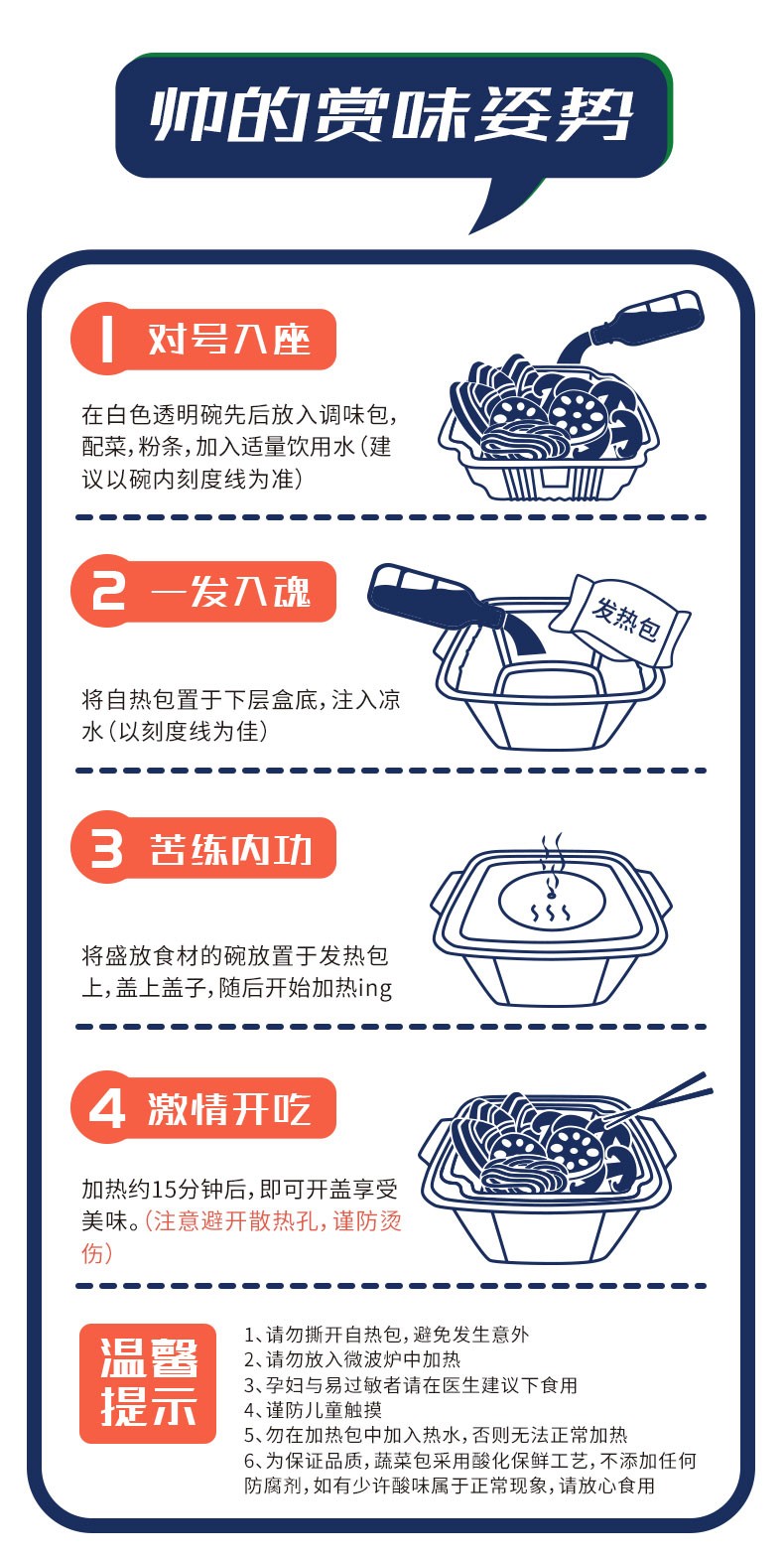 帅的赏味姿势

1 对号入座

在白色透明碗先后放入调味包，配菜，粉条，加入适量饮用水（建议以碗内刻度线为准）

2 一发入魂

发热包

将自热包置于下层盒底，注入凉水（以刻度线为佳）

3 苦练内功

将盛放食材的碗放置于发热包上，盖上盖子，随后开始加热ing

4 激情开吃

加热约15分钟后，即可开盖享受美味。（注意避开散热孔，谨防烫伤）

温馨提示

1、请勿撕开自热包，避免发生意外
2、请勿放入微波炉中加热
3、孕妇与易过敏者请在医生建议下食用
4、谨防儿童触摸
5、勿在加热包中加入热水，否则无法正常加热
6、为保证品质，蔬菜包采用酸化保鲜工艺，不添加任何防腐剂，如有少许酸味属于正常现象，请放心食用